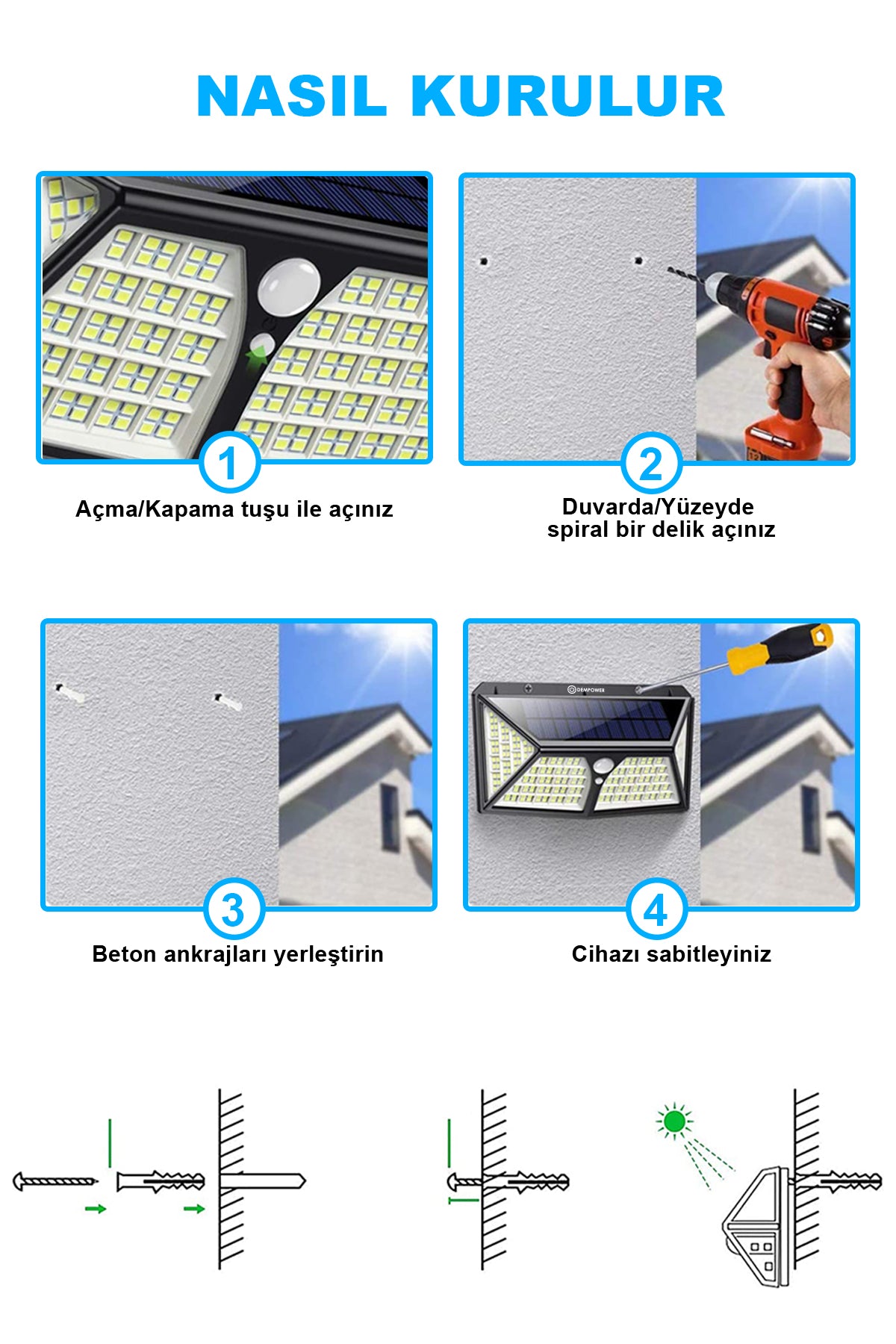 NASIL KURULUR

1

Açma/Kapama tuşu ile açınız

2

Duvarda/Yüzeyde spiral bir delik açınız

3

Beton ankrajları yerleştirin

DEMPOWER

4

Cihazı sabitleyiniz