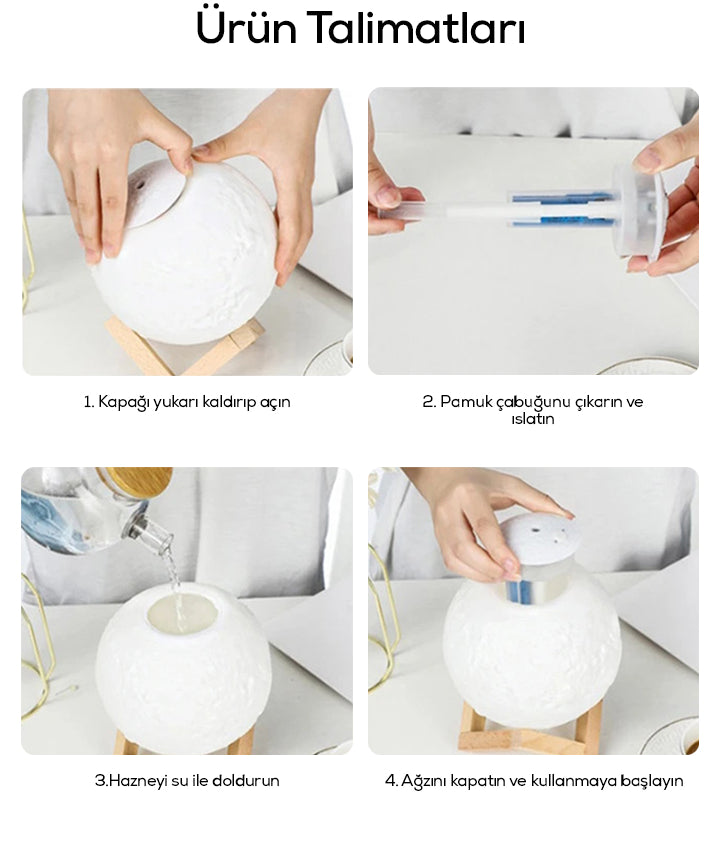 Ürün Talimatları

1. Kapağı yukarı kaldırıp açın

2. Pamuk çabuğunu çıkarın ve ıslatın

3.Hazneyi su ile doldurun

4. Ağzını kapatın ve kullanmaya başlayın